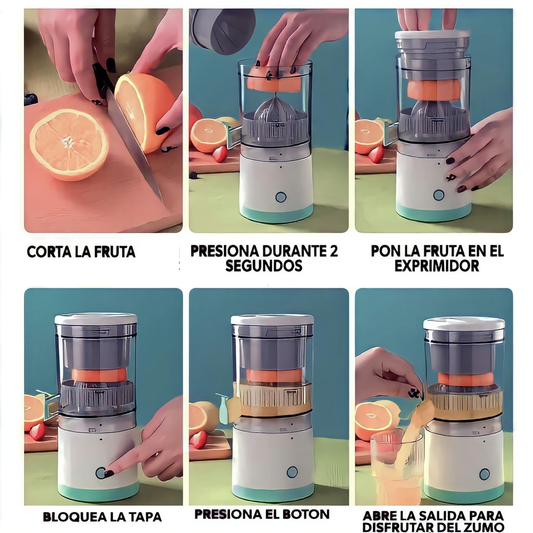 CORTA LA FRUTA

PRESIONA DURANTE 2 SEGUNDOS

PON LA FRUTA EN EL EXPRIMIDOR

BLOQUEA LA TAPA

PRESIONA EL BOTON

ABRE LA SALIDA PARA DISFRUTAR DEL ZUMO